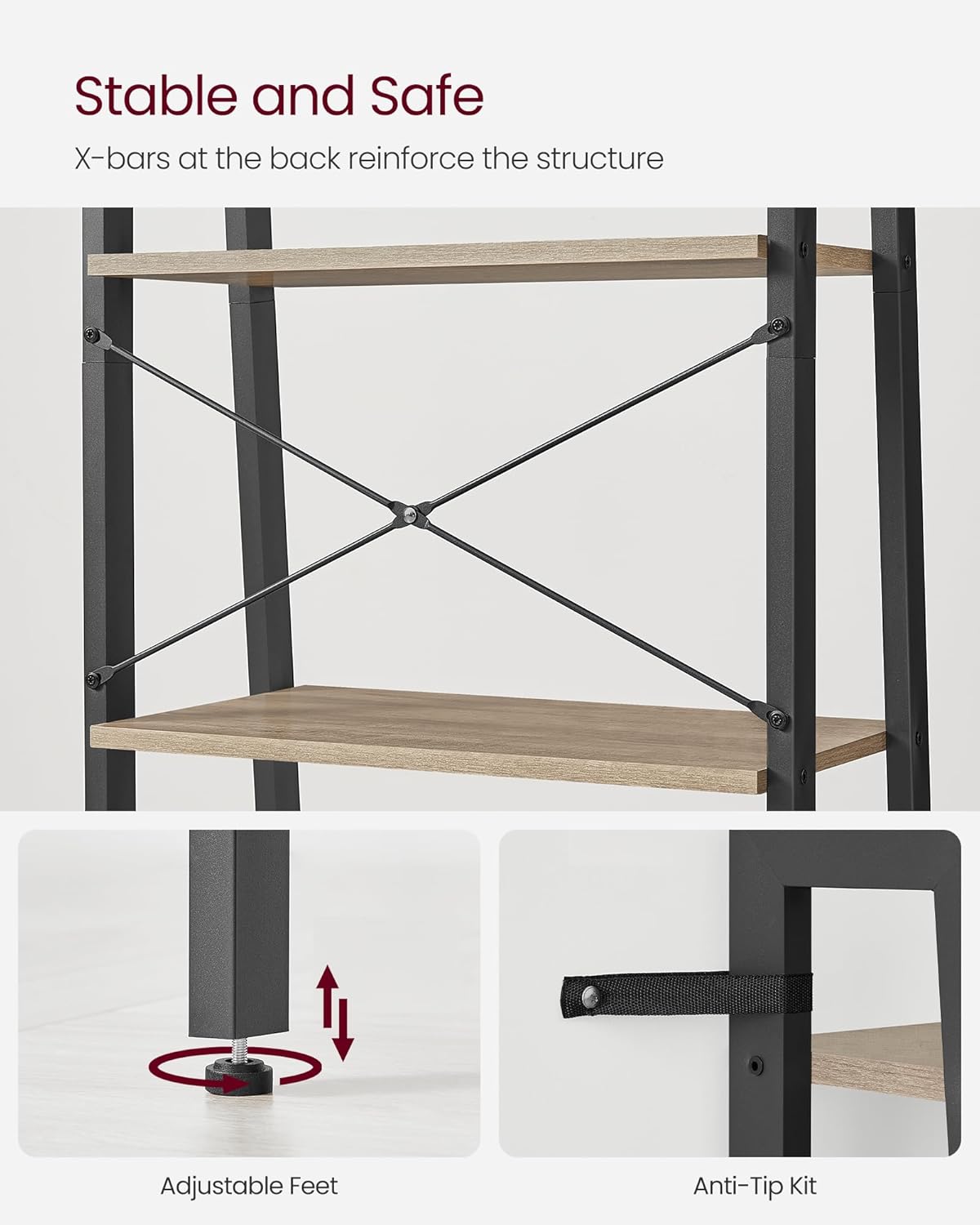 Stable and Safe

X-bars at the back reinforce the structure

Adjustable Feet

Anti-Tip Kit